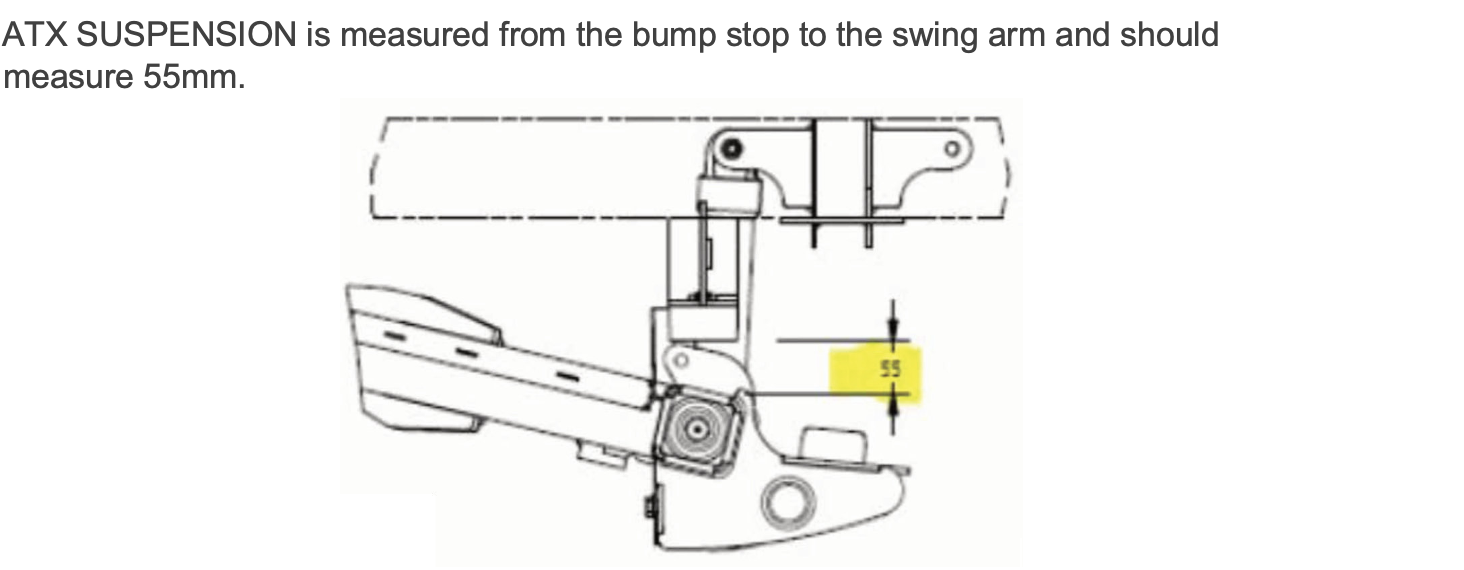 ATX SUSPENSION is measured from the bump stop to the swing arm and should measure 55mm.

55